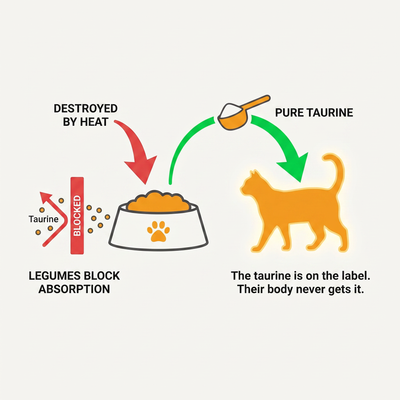 DESTROYED BY HEAT

PURE TAURINE

Taurine

BLOCKED

LEGUMES BLOCK ABSORPTION

The taurine is on the label. Their body never gets it.